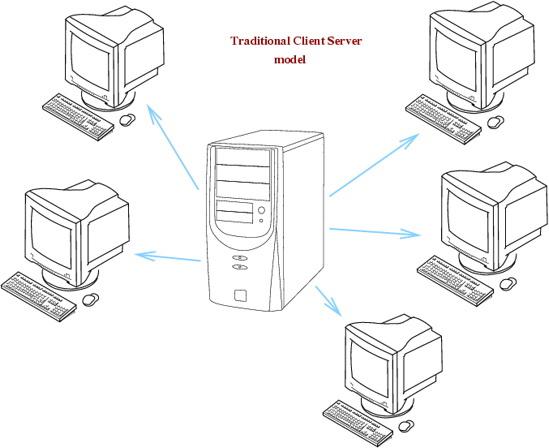 Traditional Client Server model