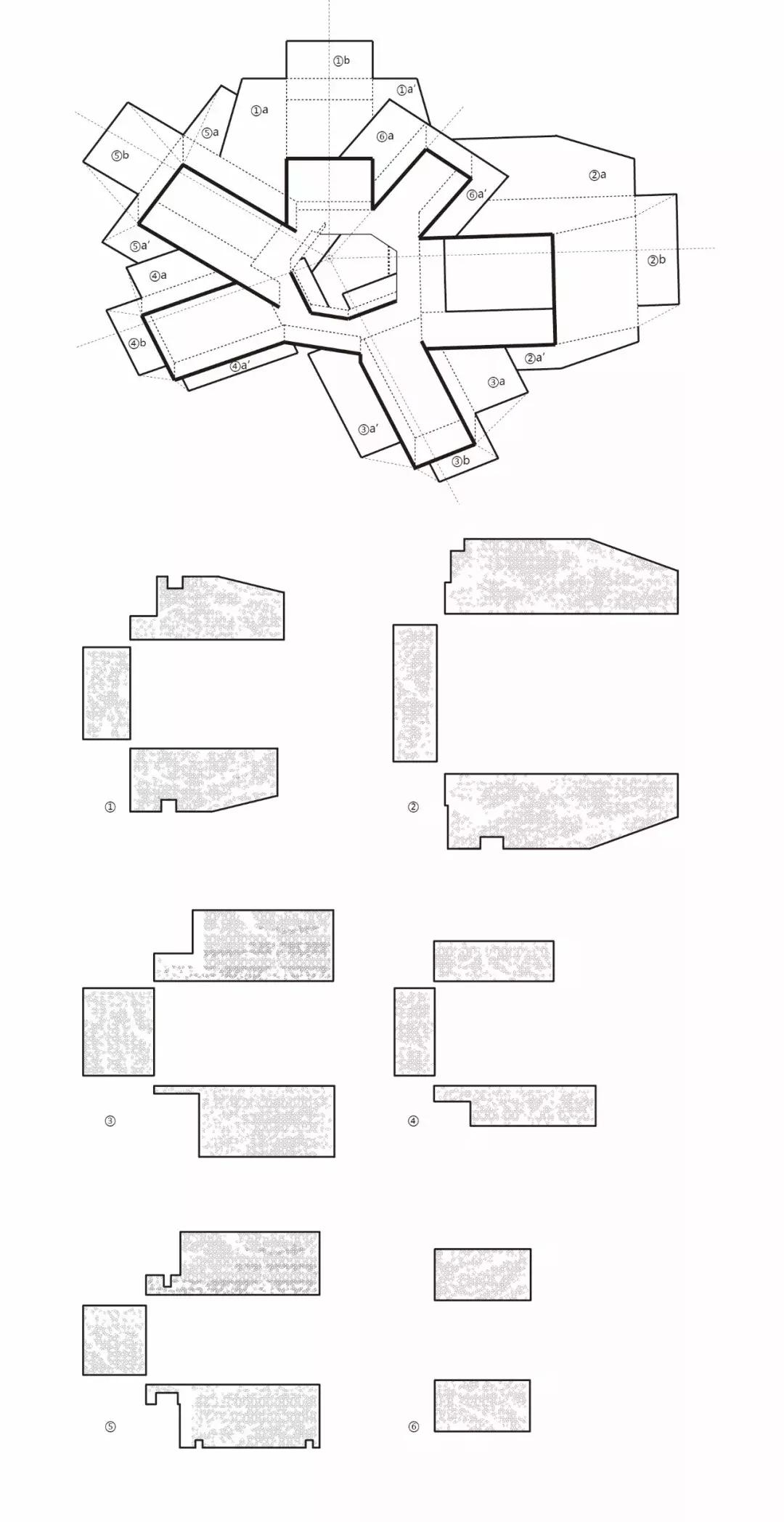 ①b
①a'
①a
⑤a
⑥a
⑤b
②a
⑥a'
⑤a'
②b
④a
④b
④a'
②a'
③a
③a'
③b
①
②
③
④
⑤
⑥