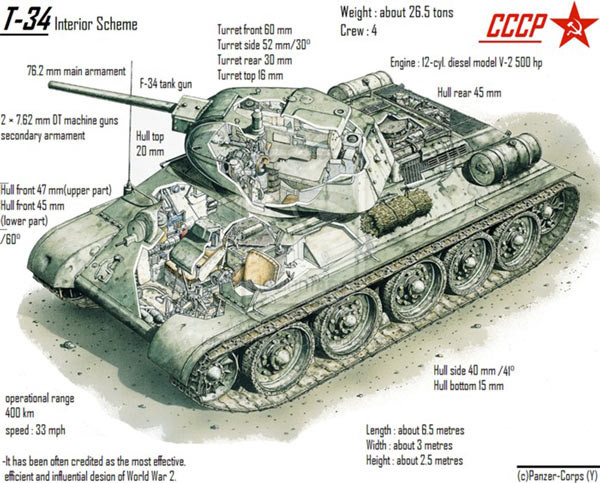 T-34 Interior Scheme

Weight : about 26.5 tons
Crew : 4

CCCP

Turret front 60 mm
Turret side 52 mm/30°
Turret rear 30 mm
Turret top 16 mm

Engine : 12-cyl. diesel model V-2 500 hp

76.2 mm main armament

F-34 tank gun

Hull rear 45 mm

2 × 7.62 mm DT machine guns
secondary armament

Hull top
20 mm

Hull front 47 mm(upper part)
Hull front 45 mm
(lower part)
/60°

Hull side 40 mm /41°
Hull bottom 15 mm

operational range
400 km
speed : 33 mph

Length : about 6.5 metres
Width : about 3 metres
Height : about 2.5 metres

-It has been often credited as the most effective, efficient and influential design of World War 2.

(c)Panzer-Corps (Y)