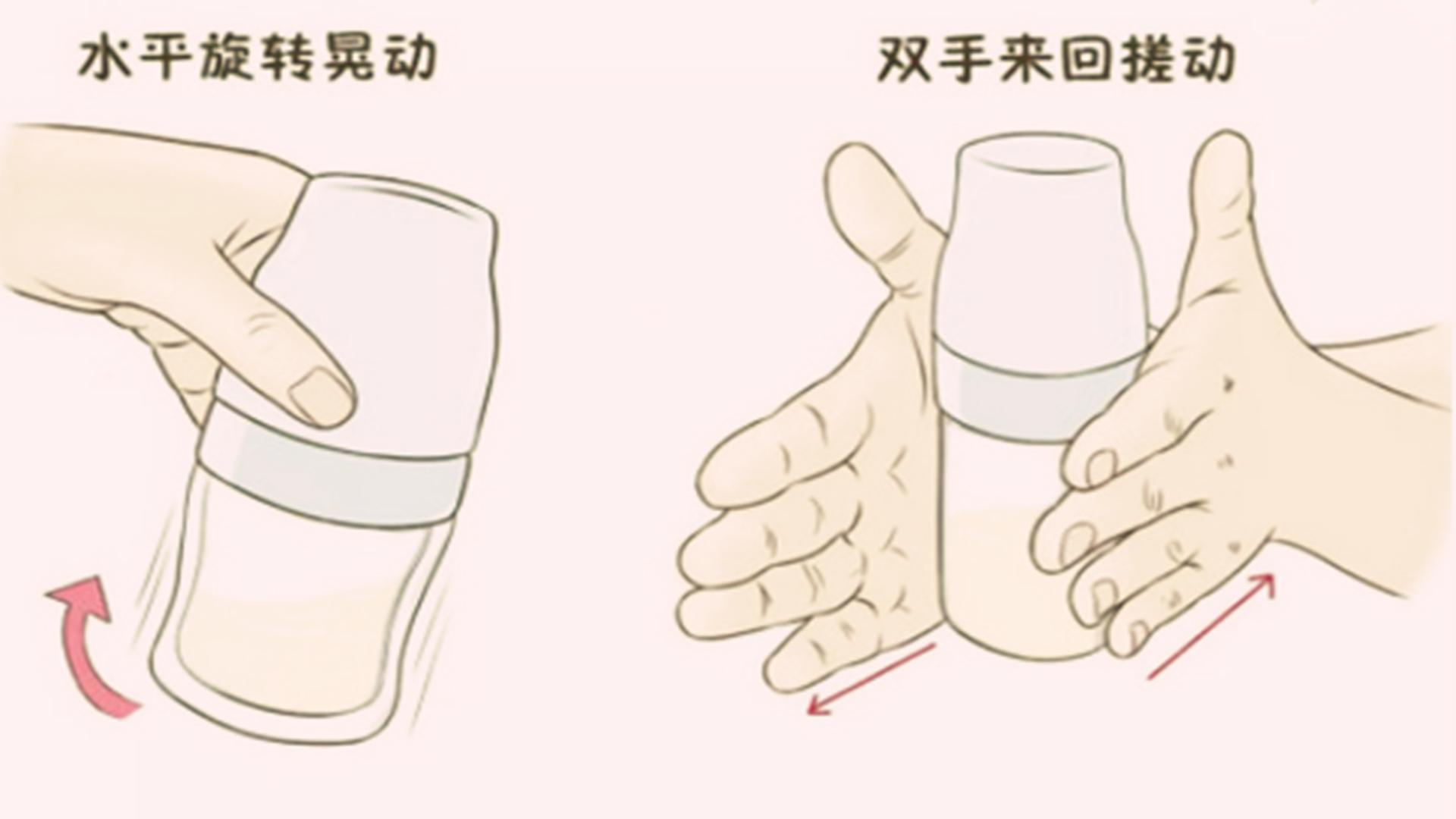 水平旋转晃动

双手来回搓动