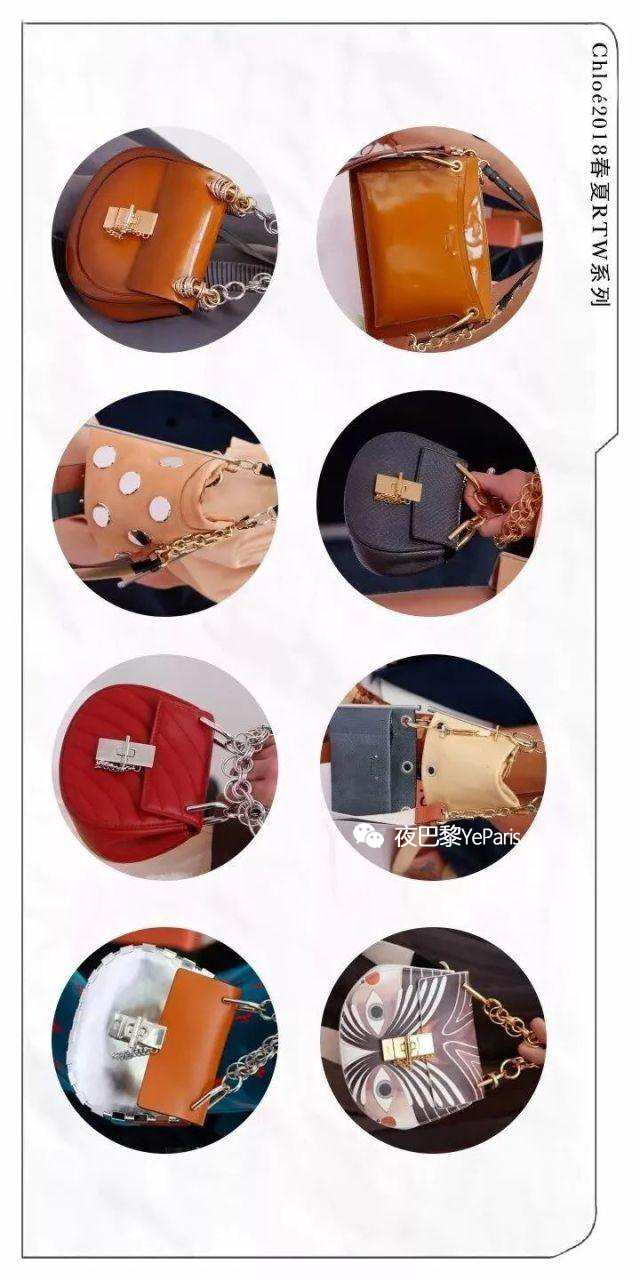 Chloé2018春夏RTW系列

夜巴黎YeParis