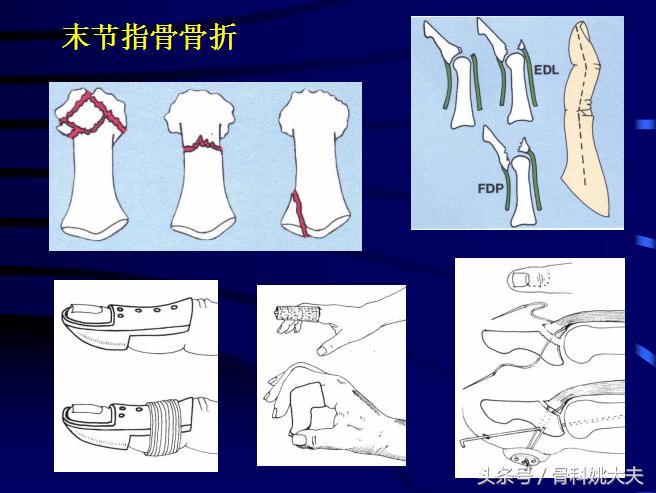 末节指骨骨折

EDL

FDP

头条号 / 骨科姚大夫