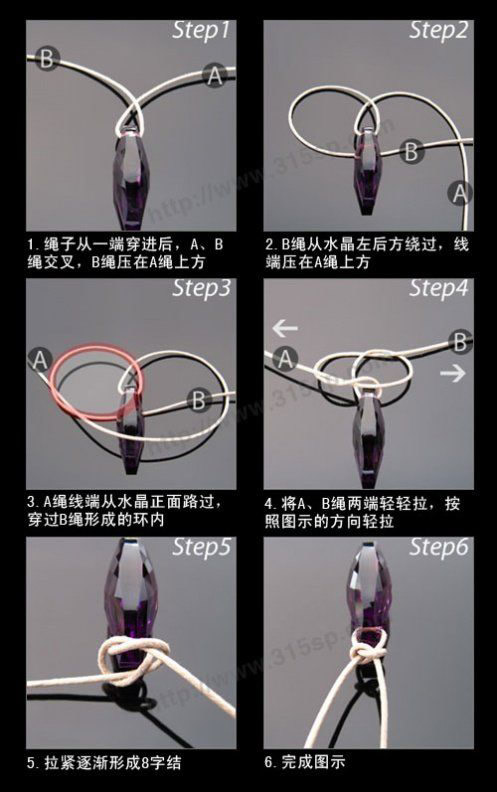 Step1

B A

1. 绳子从一端穿进后，A、B绳交叉，B绳压在A绳上方

Step2

B A

2. B绳从水晶左后方绕过，线端压在A绳上方

Step3

A B

3. A绳线端从水晶正面路过，穿过B绳形成的环内

Step4

A B

4. 将A、B绳两端轻轻拉，按照图示的方向轻拉

Step5

5. 拉紧逐渐形成8字结

Step6

6. 完成图示

http://www.315sp.com