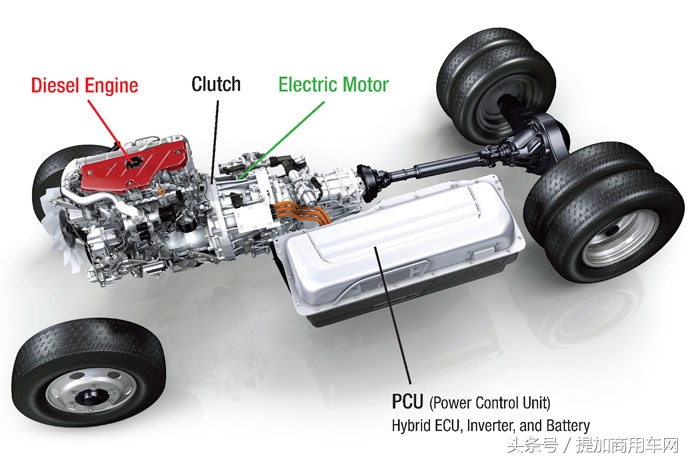 Diesel Engine
Clutch
Electric Motor

PCU (Power Control Unit)
Hybrid ECU, Inverter, and Battery

头条号 / 提加商用车网