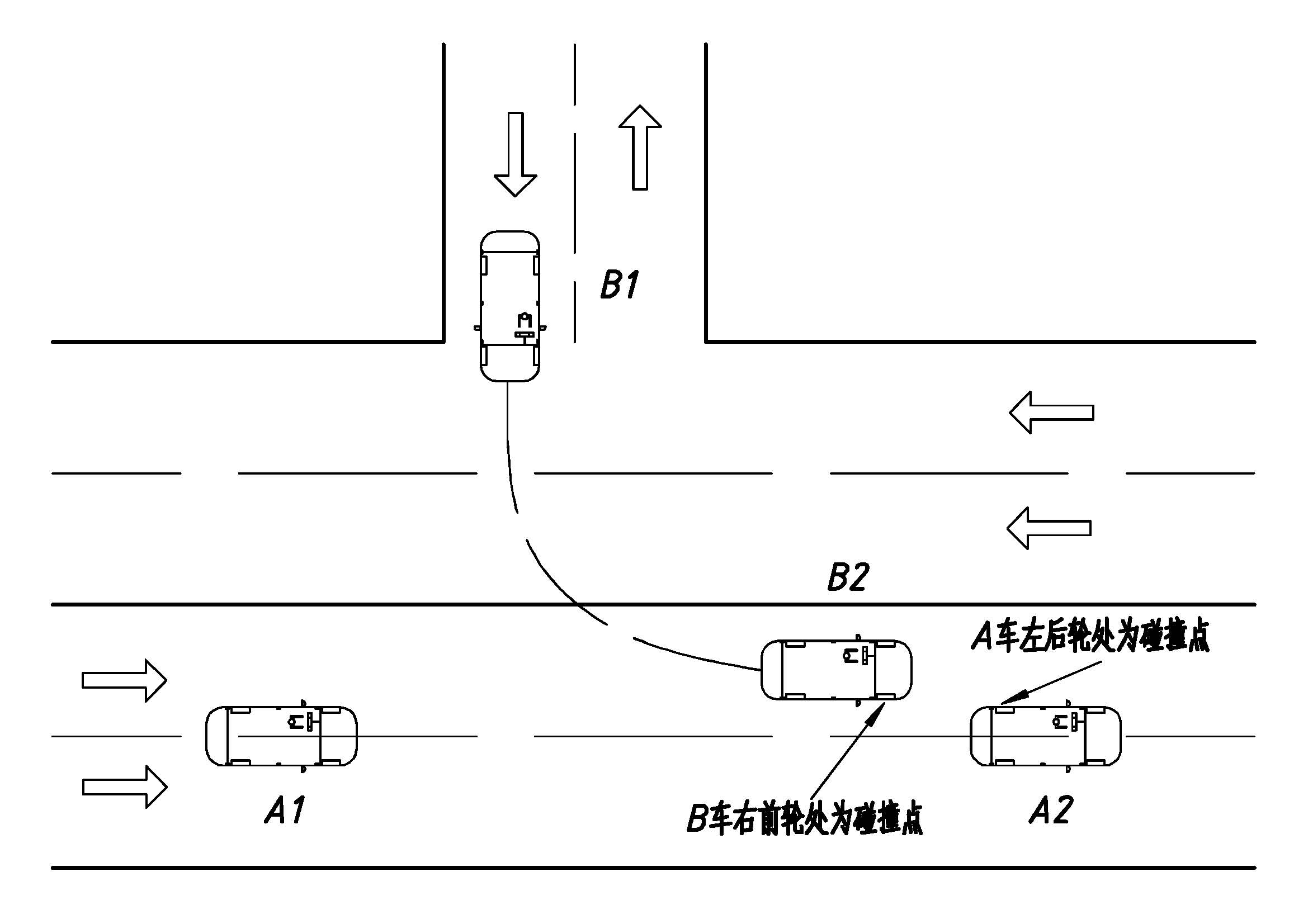 B1

B2

A车左后轮处为碰撞点

A1

B车右前轮处为碰撞点

A2