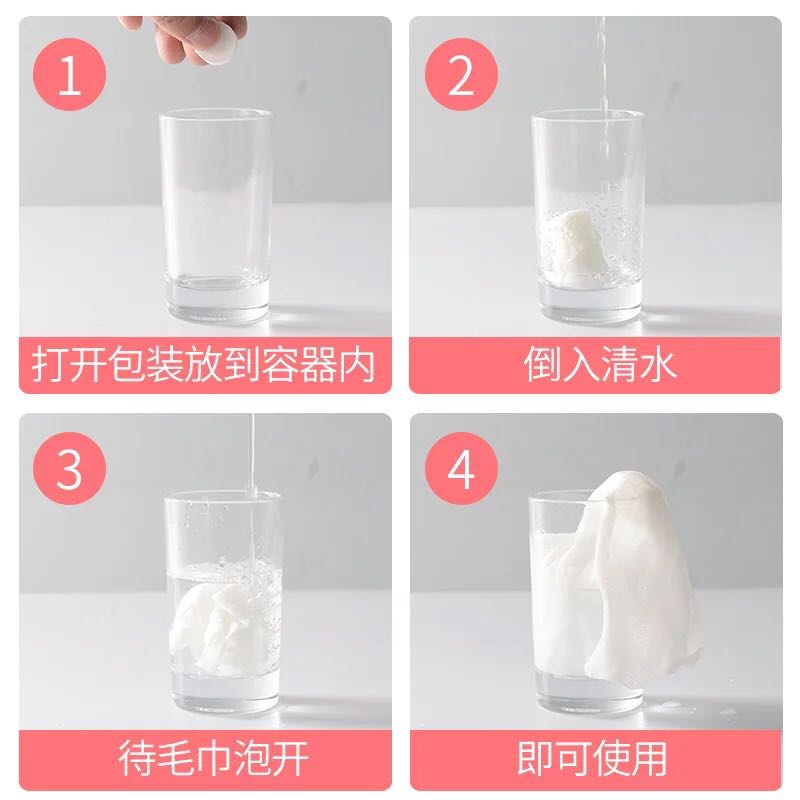 1
打开包装放到容器内

2
倒入清水

3
待毛巾泡开

4
即可使用