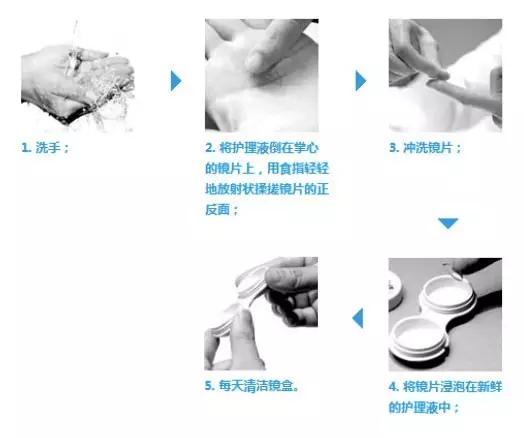 1. 洗手；

2. 将护理液倒在掌心的镜片上，用食指轻轻地放射状揉搓镜片的正反面；

3. 冲洗镜片；

4. 将镜片浸泡在新鲜的护理液中；

5. 每天清洁镜盒。