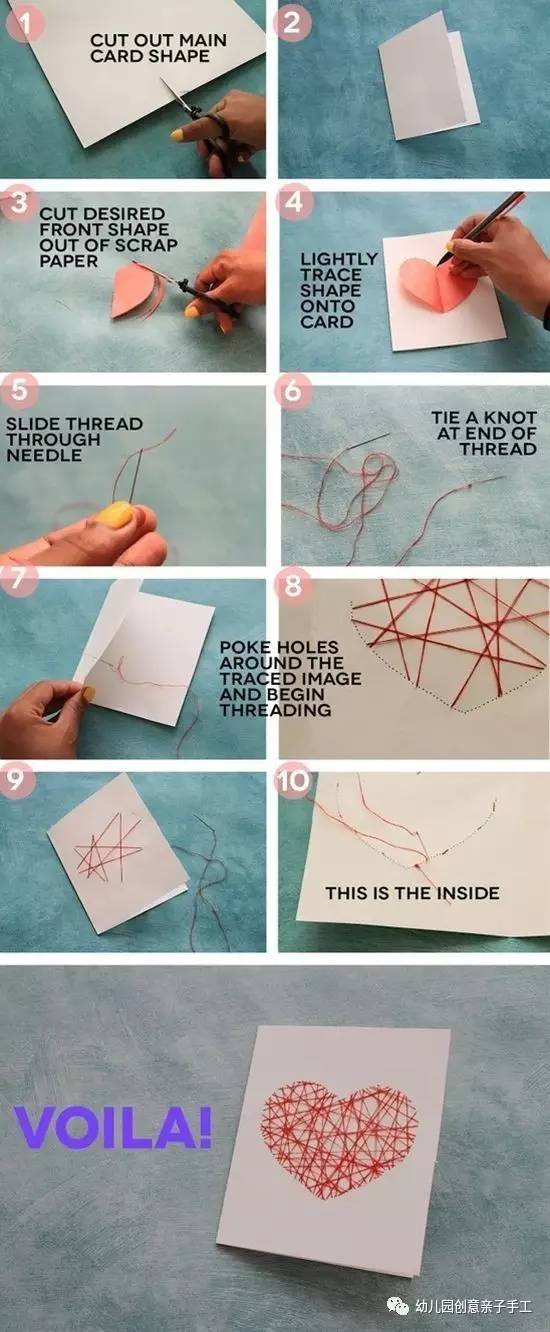 1
CUT OUT MAIN CARD SHAPE

2

3
CUT DESIRED FRONT SHAPE OUT OF SCRAP PAPER

4
LIGHTLY TRACE SHAPE ONTO CARD

5
SLIDE THREAD THROUGH NEEDLE

6
TIE A KNOT AT END OF THREAD

7
POKE HOLES AROUND THE TRACED IMAGE AND BEGIN THREADING

8

9

10
THIS IS THE INSIDE

VOILA!

幼儿园创意亲子手工