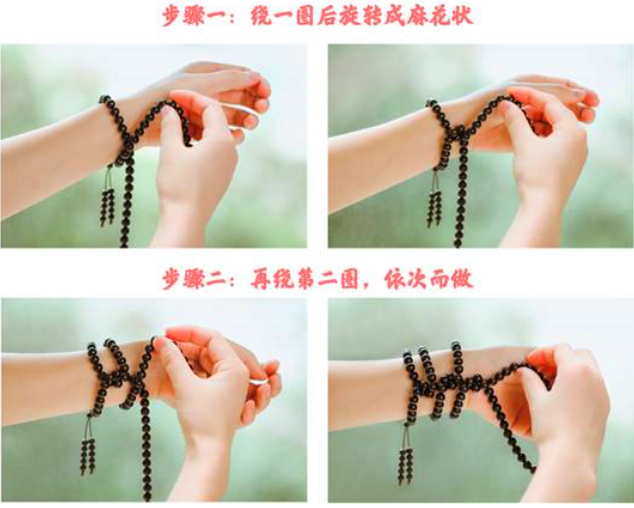 步骤一：绕一圈后旋转成麻花状

步骤二：再绕第二圈，依次而做