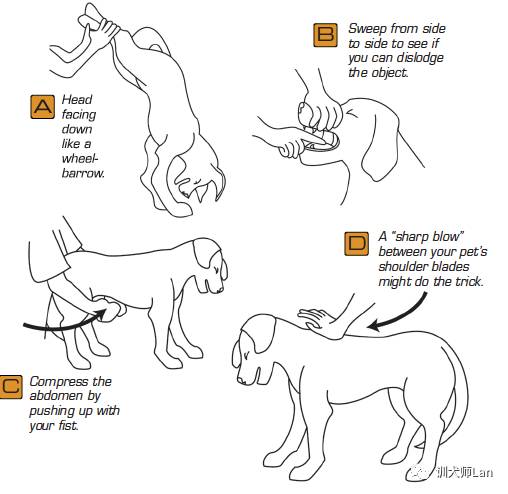 A
Head facing down like a wheelbarrow.

B
Sweep from side to side to see if you can dislodge the object.

C
Compress the abdomen by pushing up with your fist.

D
A "sharp blow" between your pet's shoulder blades might do the trick.

训犬师Lan