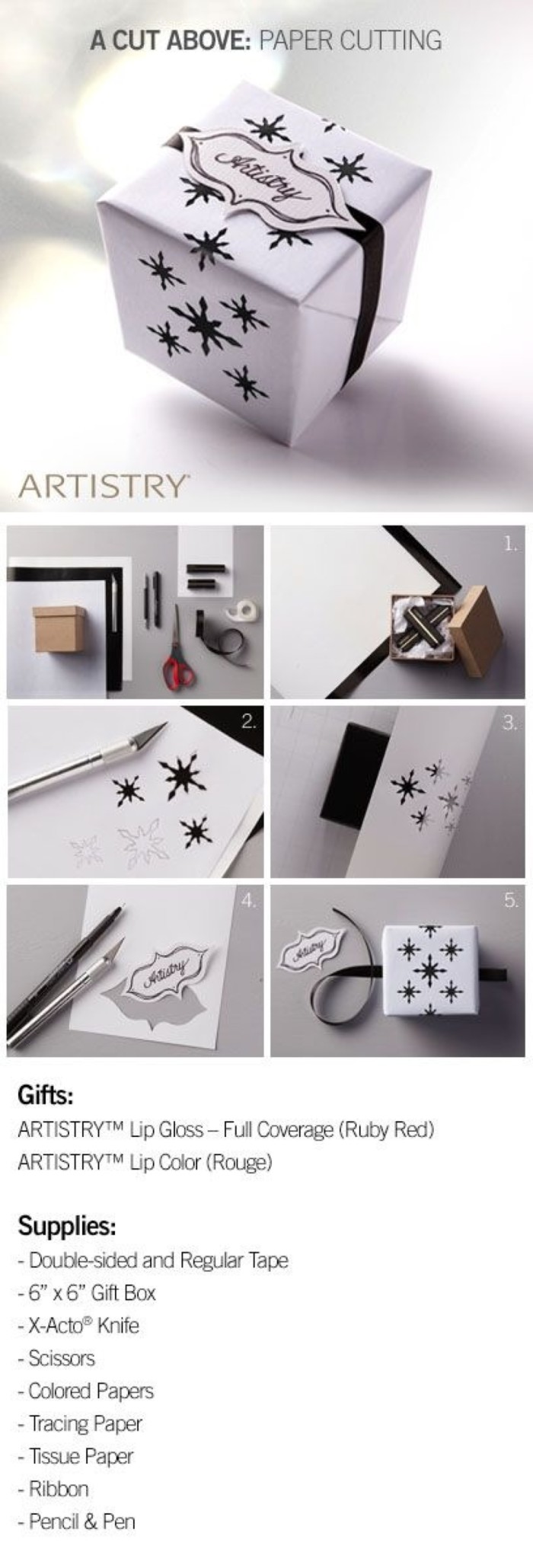 A CUT ABOVE: PAPER CUTTING

Artistry

ARTISTRY

1.

2.

3.

4.

Artistry

5.

Artistry

Gifts:
ARTISTRY™ Lip Gloss – Full Coverage (Ruby Red)
ARTISTRY™ Lip Color (Rouge)

Supplies:
- Double-sided and Regular Tape
- 6" x 6" Gift Box
- X-Acto® Knife
- Scissors
- Colored Papers
- Tracing Paper
- Tissue Paper
- Ribbon
- Pencil & Pen