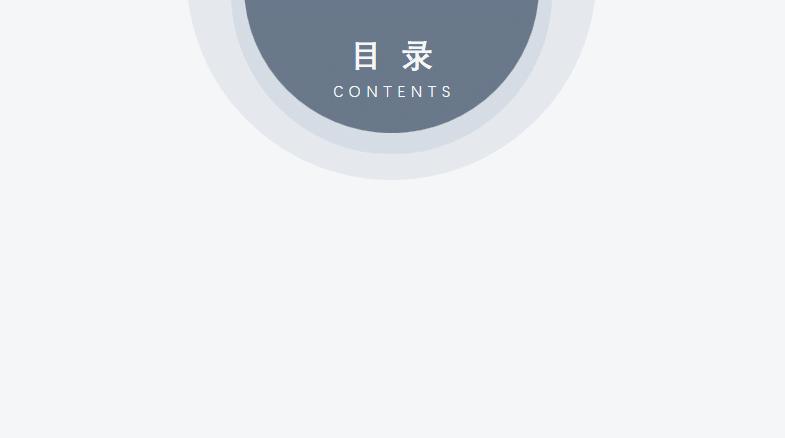 目 录
CONTENTS