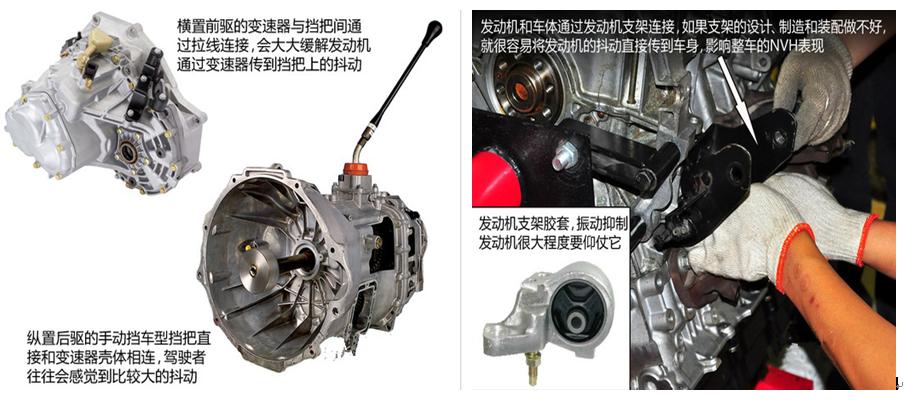 横置前驱的变速器与挡把间通过拉线连接，会大大缓解发动机通过变速器传到挡把上的抖动

纵置后驱的手动挡车型挡把直接和变速器壳体相连，驾驶者往往会感觉到比较大的抖动

发动机和车体通过发动机支架连接，如果支架的设计、制造和装配做不好，就很容易将发动机的抖动直接传到车身，影响整车的NVH表现

发动机支架胶套，振动抑制发动机很大程度要仰仗它