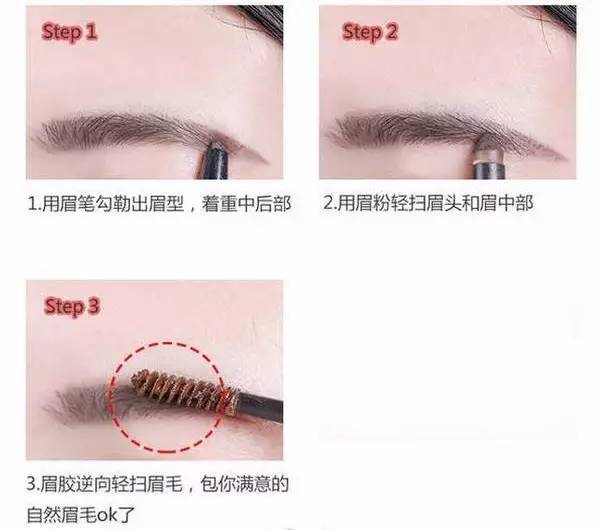 Step 1

1.用眉笔勾勒出眉型，着重中后部

Step 2

2.用眉粉轻扫眉头和眉中部

Step 3

3.眉胶逆向轻扫眉毛，包你满意的自然眉毛ok了