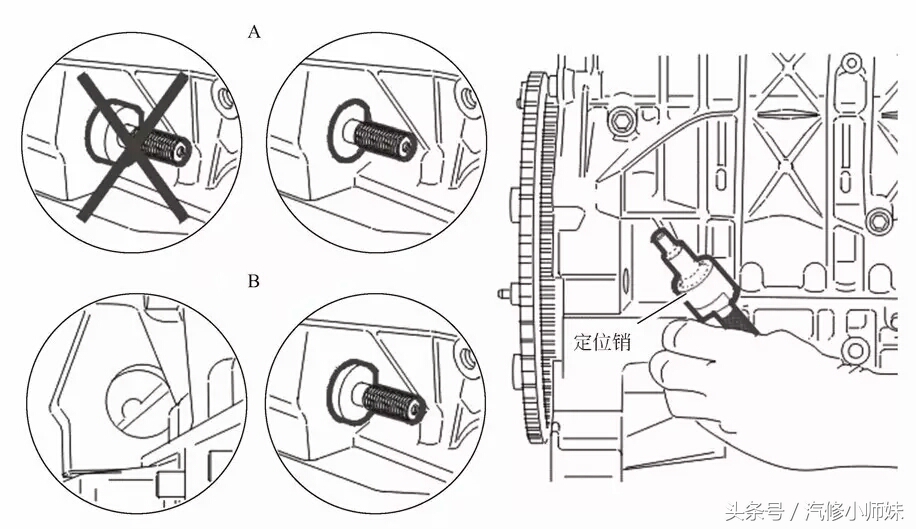 A

B

定位销

头条号 / 汽修小师妹