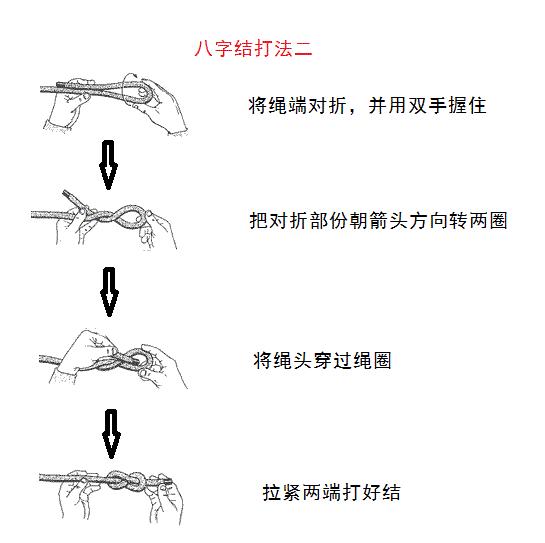 八字结打法二

将绳端对折，并用双手握住

把对折部份朝箭头方向转两圈

将绳头穿过绳圈

拉紧两端打好结