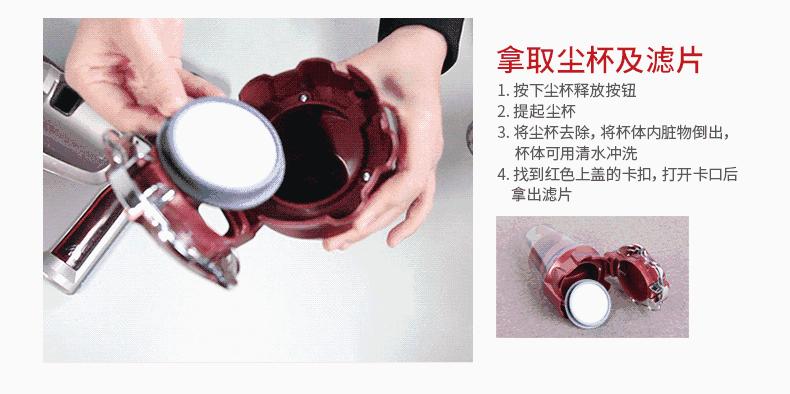 拿取尘杯及滤片

1. 按下尘杯释放按钮
2. 提起尘杯
3. 将尘杯去除，将杯体内脏物倒出，杯体可用清水冲洗
4. 找到红色上盖的卡扣，打开卡口后拿出滤片