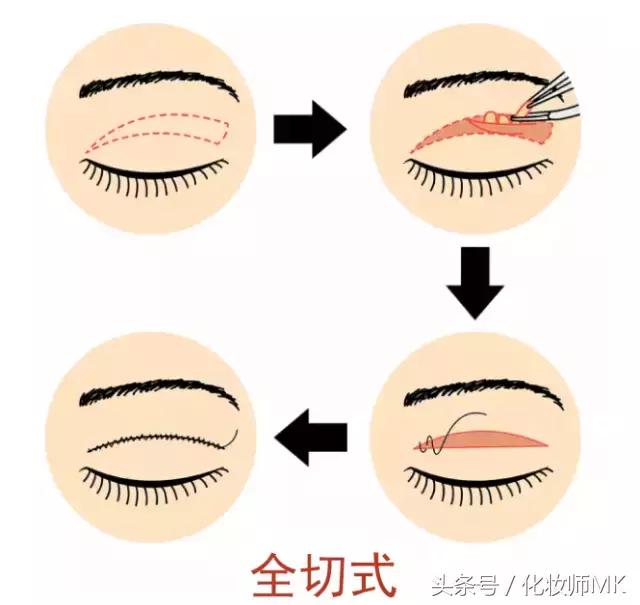 全切式

头条号 / 化妆师MK