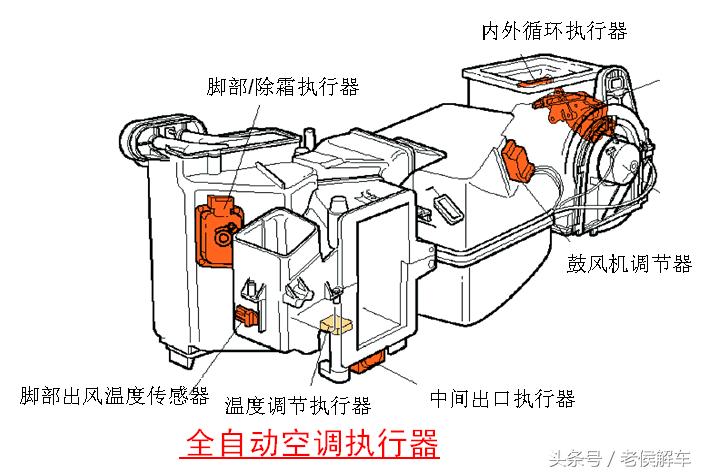 内外循环执行器

脚部/除霜执行器

鼓风机调节器

脚部出风温度传感器

温度调节执行器

中间出口执行器

全自动空调执行器

头条号 / 老侯解车