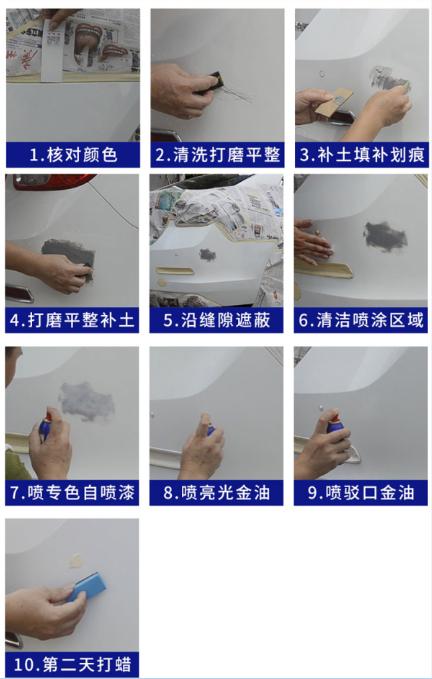 1.核对颜色

2.清洗打磨平整

3.补土填补划痕

4.打磨平整补土

5.沿缝隙遮蔽

6.清洁喷涂区域

7.喷专色自喷漆

8.喷亮光金油

9.喷驳口金油

10.第二天打蜡