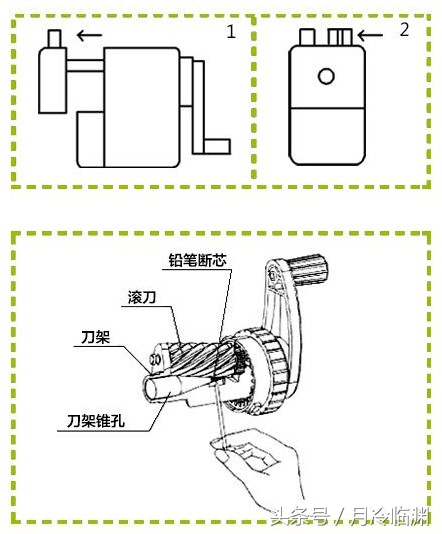 1

2

铅笔断芯

滚刀

刀架

刀架锥孔

头条号 / 月冷临渊