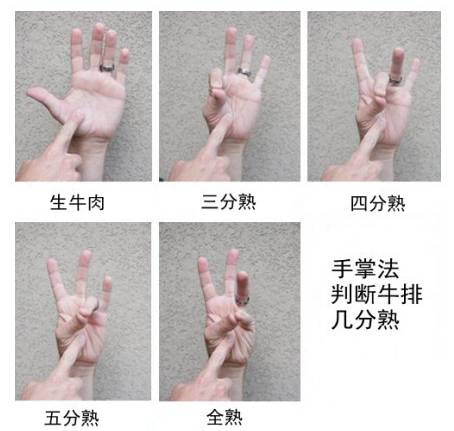 生牛肉

三分熟

四分熟

五分熟

全熟

手掌法
判断牛排
几分熟