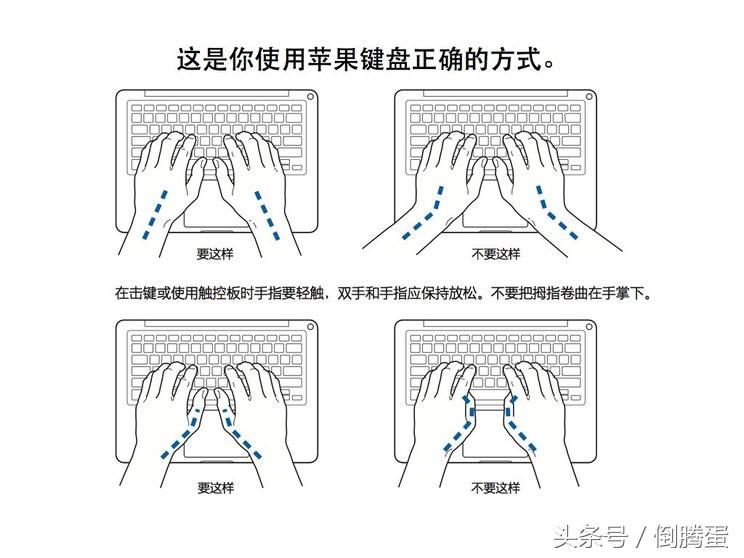 这是你使用苹果键盘正确的方式。

要这样

不要这样

在击键或使用触控板时手指要轻触，双手和手指应保持放松。不要把拇指卷曲在手掌下。

要这样

不要这样

头条号 / 倒腾蛋