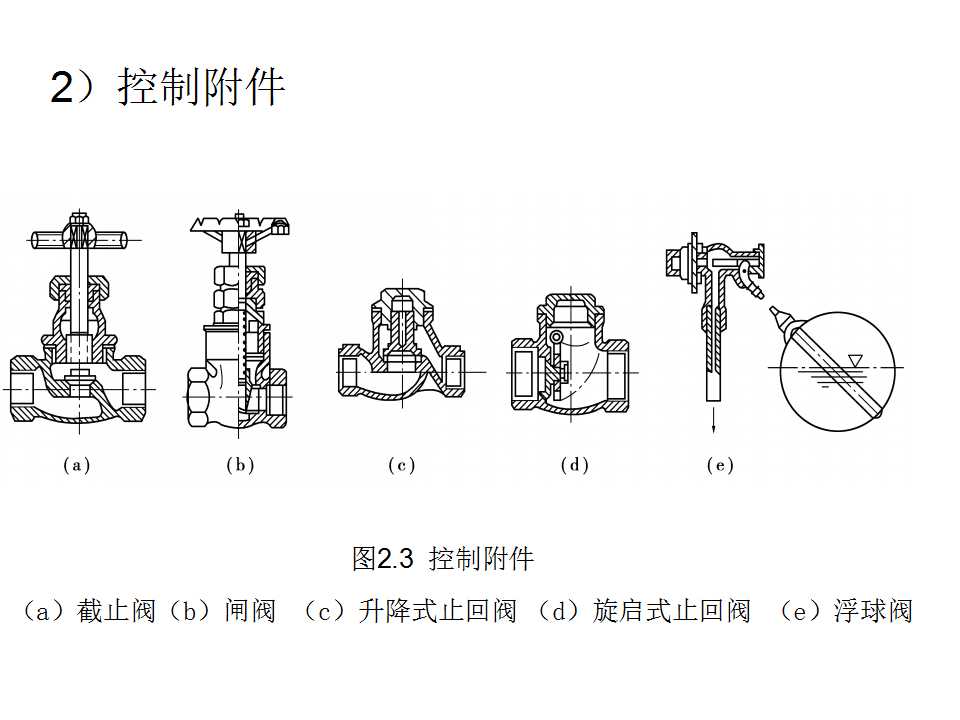 2）控制附件

(a)

(b)

(c)

(d)

(e)

图2.3 控制附件

（a）截止阀（b）闸阀 （c）升降式止回阀 （d）旋启式止回阀 （e）浮球阀