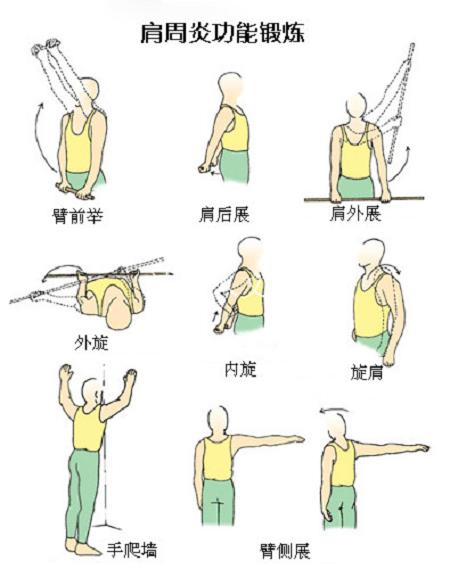 肩周炎功能锻炼

臂前举

肩后展

肩外展

外旋

内旋

旋肩

手爬墙

臂侧展