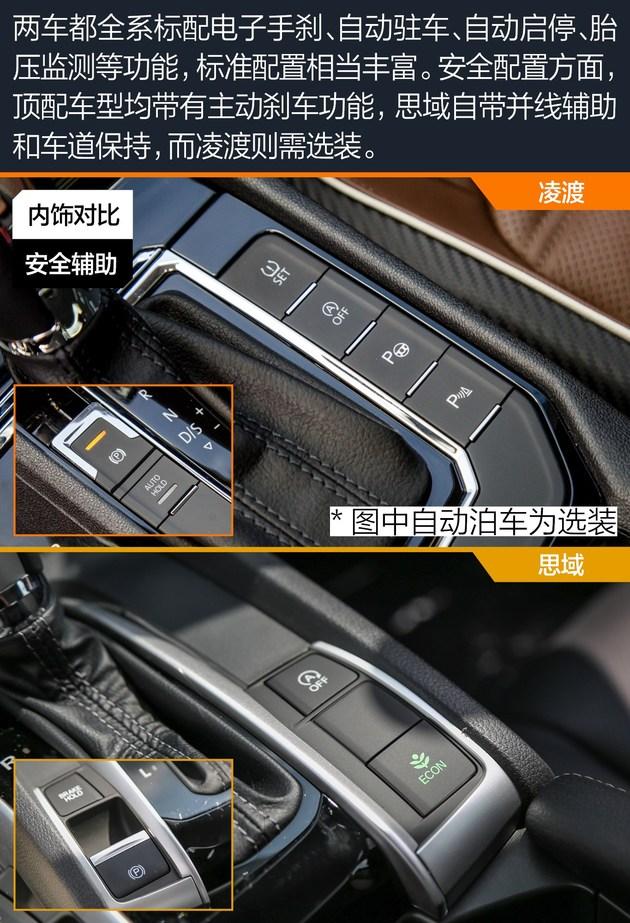 两车都全系标配电子手刹、自动驻车、自动启停、胎压监测等功能，标准配置相当丰富。安全配置方面，顶配车型均带有主动刹车功能，思域自带并线辅助和车道保持，而凌渡则需选装。

凌渡

内饰对比

安全辅助

SET

OFF

P

P

R

N

D/S

AUTO HOLD

* 图中自动泊车为选装

思域

OFF

ECON

BRAKE HOLD

L